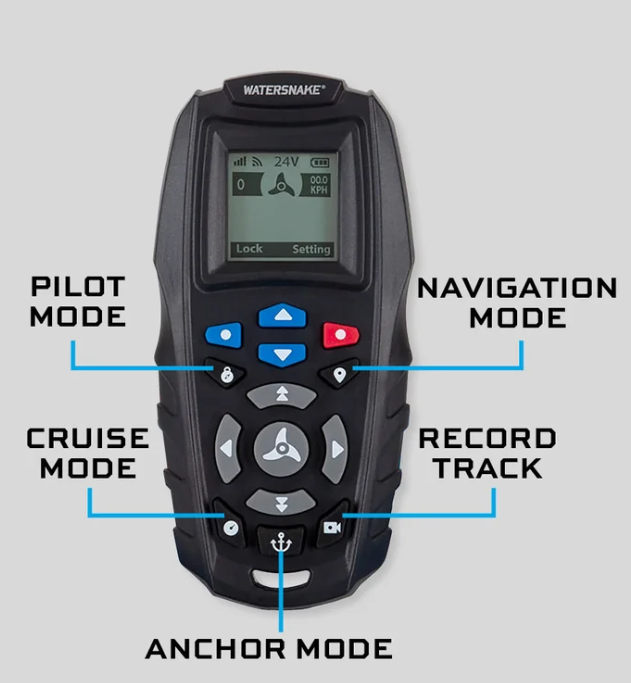 WATERSNAKE®

24V

0

00.0
KPH

Lock

Setting

PILOT
MODE

NAVIGATION
MODE

CRUISE
MODE

RECORD
TRACK

ANCHOR MODE