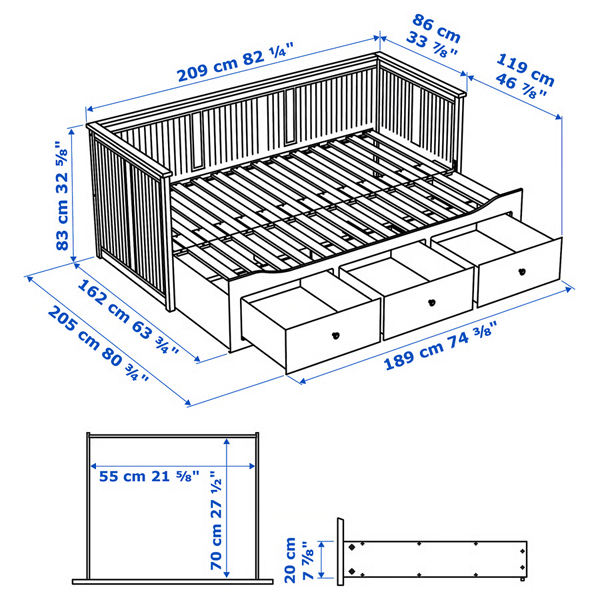 209 cm 82 ¼"

86 cm 33 ⅞"

119 cm 46 ⅞"

83 cm 32 ⅝"

162 cm 63 ¾"

205 cm 80 ¾"

189 cm 74 ⅜"

55 cm 21 ⅝"

70 cm 27 ½"

20 cm 7 ⅞"