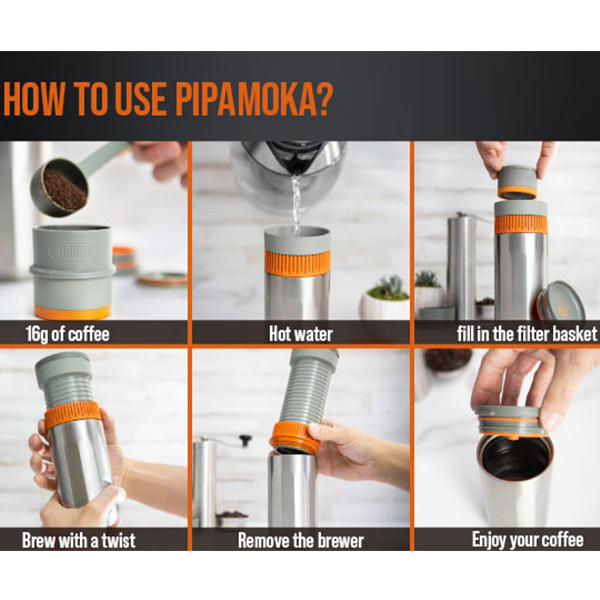 HOW TO USE PIPAMOKA?

WACACO

16g of coffee

Hot water

fill in the filter basket

Brew with a twist

Remove the brewer

Enjoy your coffee